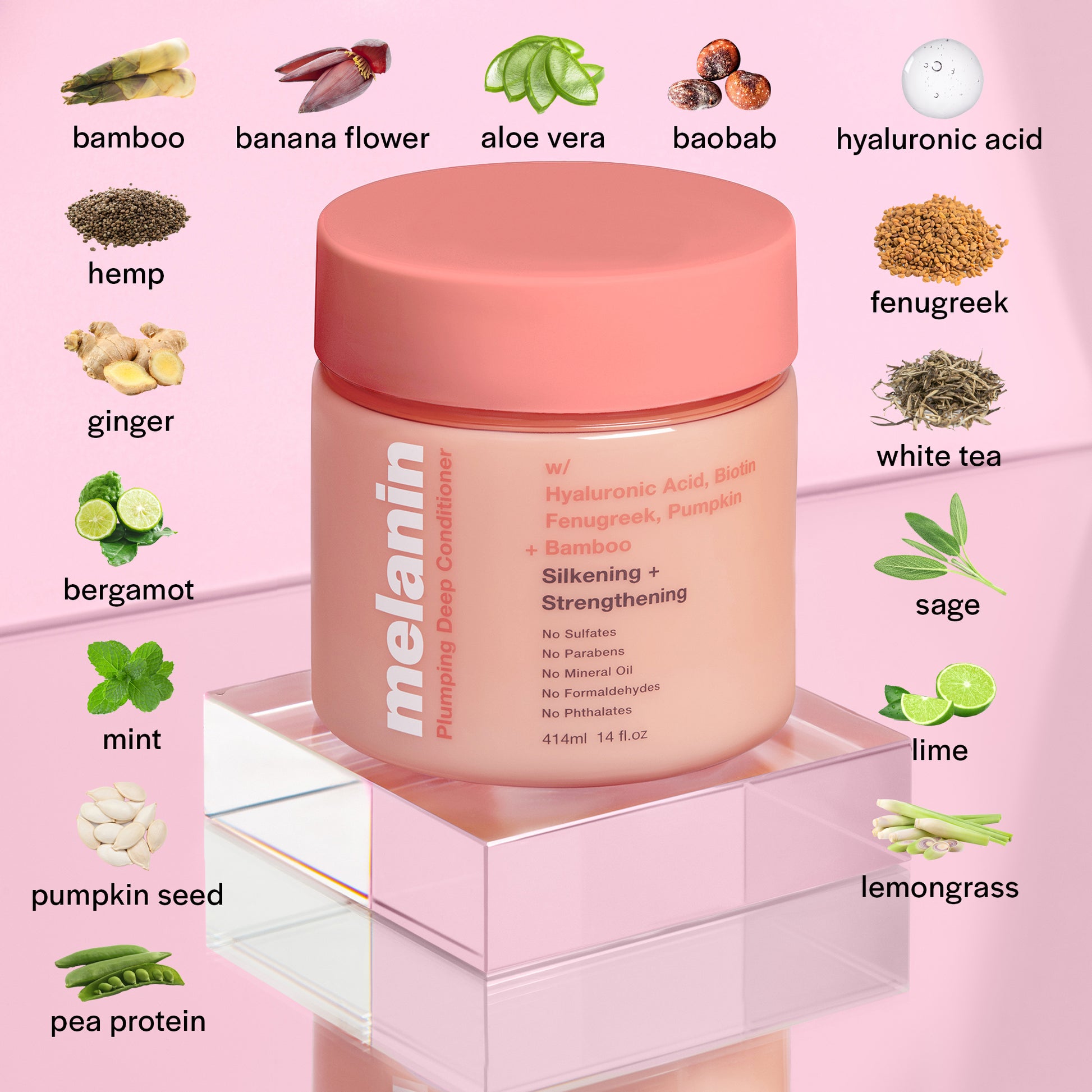 bamboo

banana flower

aloe vera

baobab

hyaluronic acid

hemp

ginger

bergamot

mint

pumpkin seed

pea protein

melanin

Plumping Deep Conditioner

w/
Hyaluronic Acid, Biotin
Fenugreek, Pumpkin
+ Bamboo

Silkening +
Strengthening

No Sulfates
No Parabens
No Mineral Oil
No Formaldehydes
No Phthalates

414ml 14 fl.oz

fenugreek

white tea

sage

lime

lemongrass